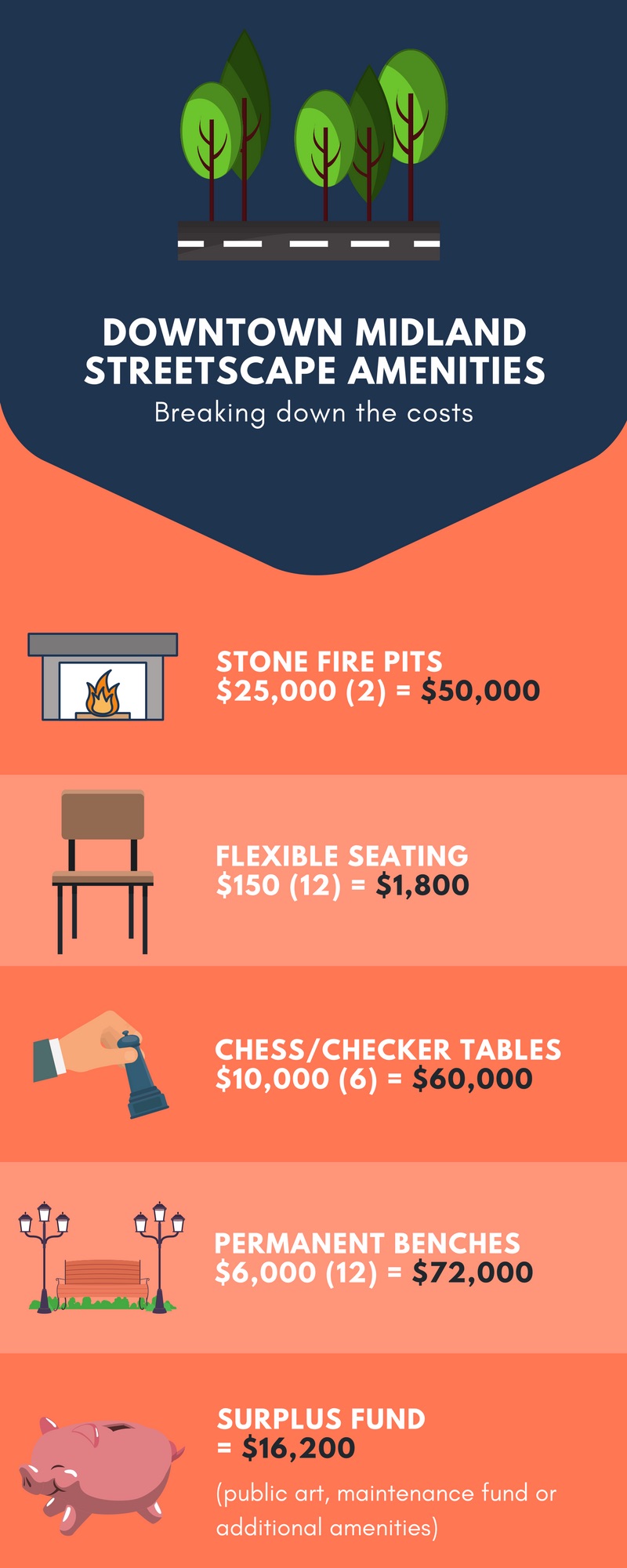 DOWNTOWN MIDLAND STREETSCAPE AMENITIES
Breaking down the costs

STONE FIRE PITS
\$25,000 (2) = \$50,000

FLEXIBLE SEATING
\$150 (12) = \$1,800

CHESS/CHECKER TABLES
\$10,000 (6) = \$60,000

PERMANENT BENCHES
\$6,000 (12) = \$72,000

SURPLUS FUND
= \$16,200

(public art, maintenance fund or additional amenities)